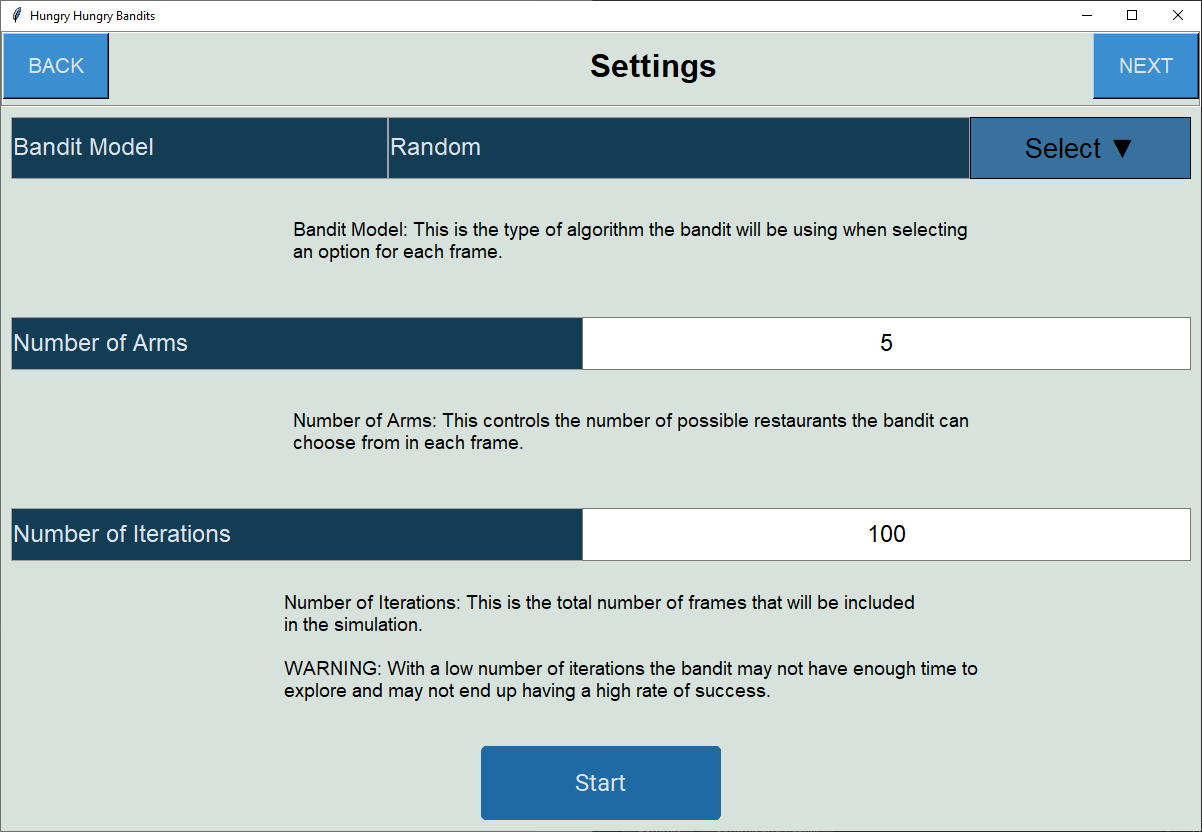 Hungry Hungry Bandits

BACK

Settings

NEXT

Bandit Model

Random

Select ▼

Bandit Model: This is the type of algorithm the bandit will be using when selecting an option for each frame.

Number of Arms

5

Number of Arms: This controls the number of possible restaurants the bandit can choose from in each frame.

Number of Iterations

100

Number of Iterations: This is the total number of frames that will be included in the simulation.

WARNING: With a low number of iterations the bandit may not have enough time to explore and may not end up having a high rate of success.

Start